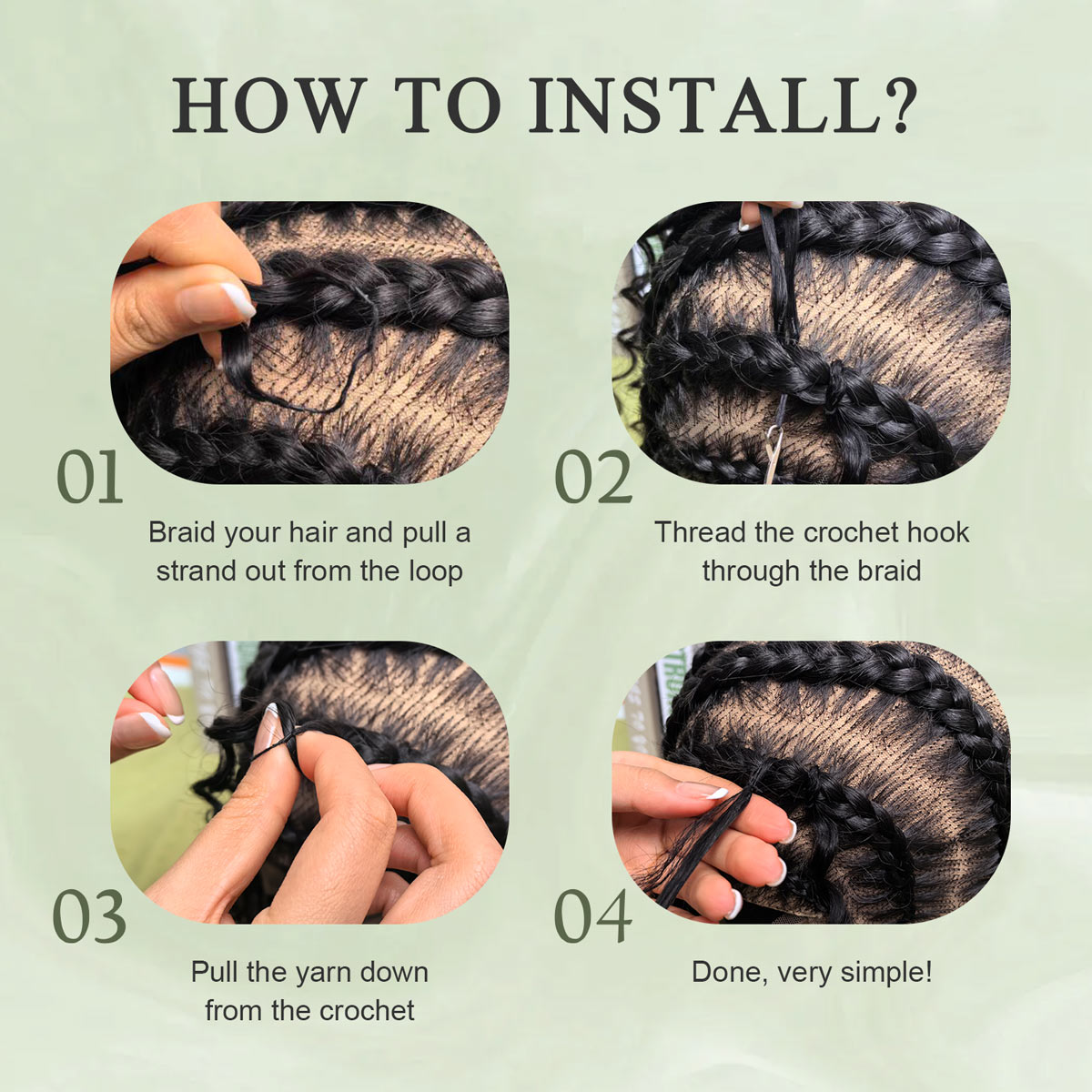 HOW TO INSTALL?

01

Braid your hair and pull a strand out from the loop

02

Thread the crochet hook through the braid

03

Pull the yarn down from the crochet

04

Done, very simple!