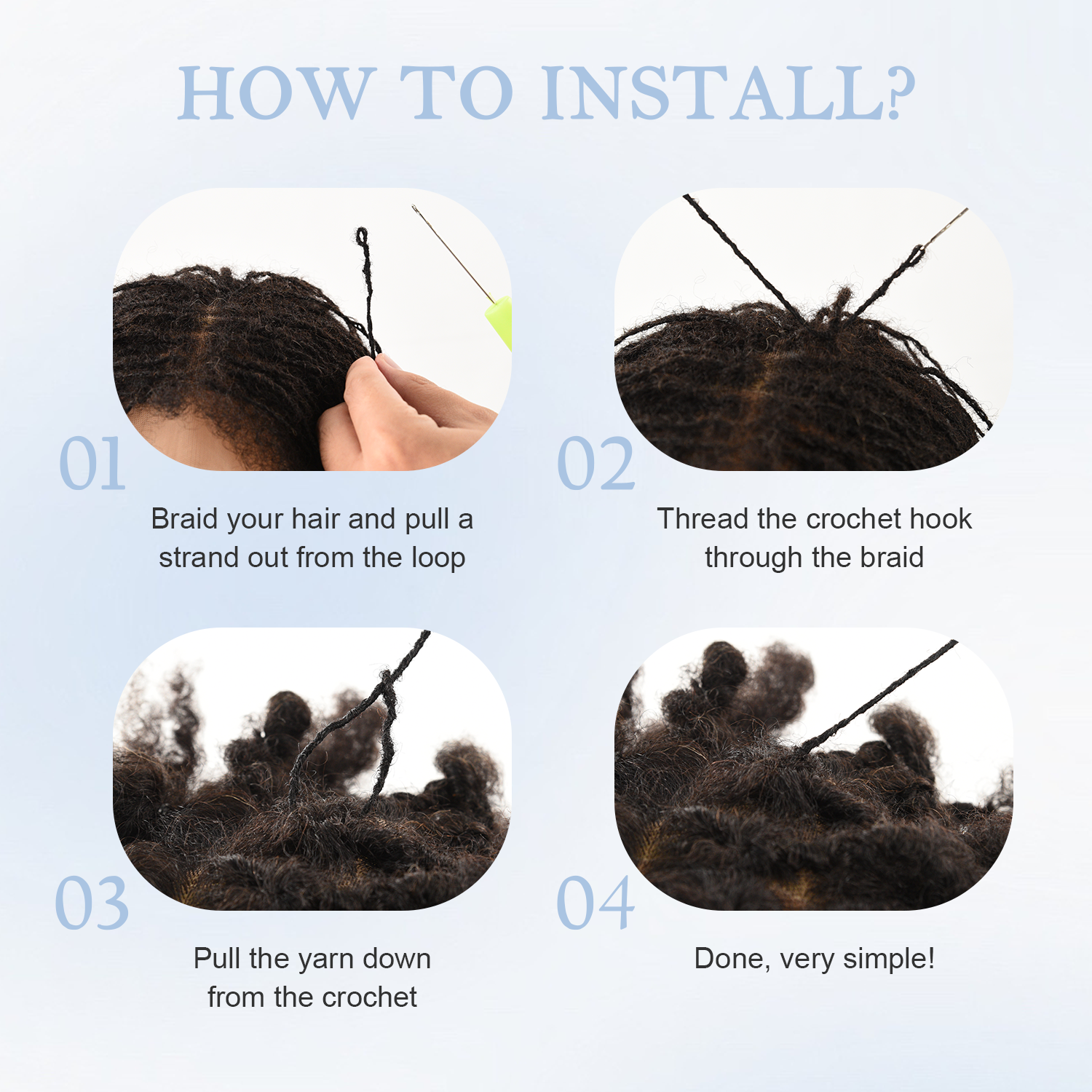 HOW TO INSTALL?

01

Braid your hair and pull a strand out from the loop

02

Thread the crochet hook through the braid

03

Pull the yarn down from the crochet

04

Done, very simple!