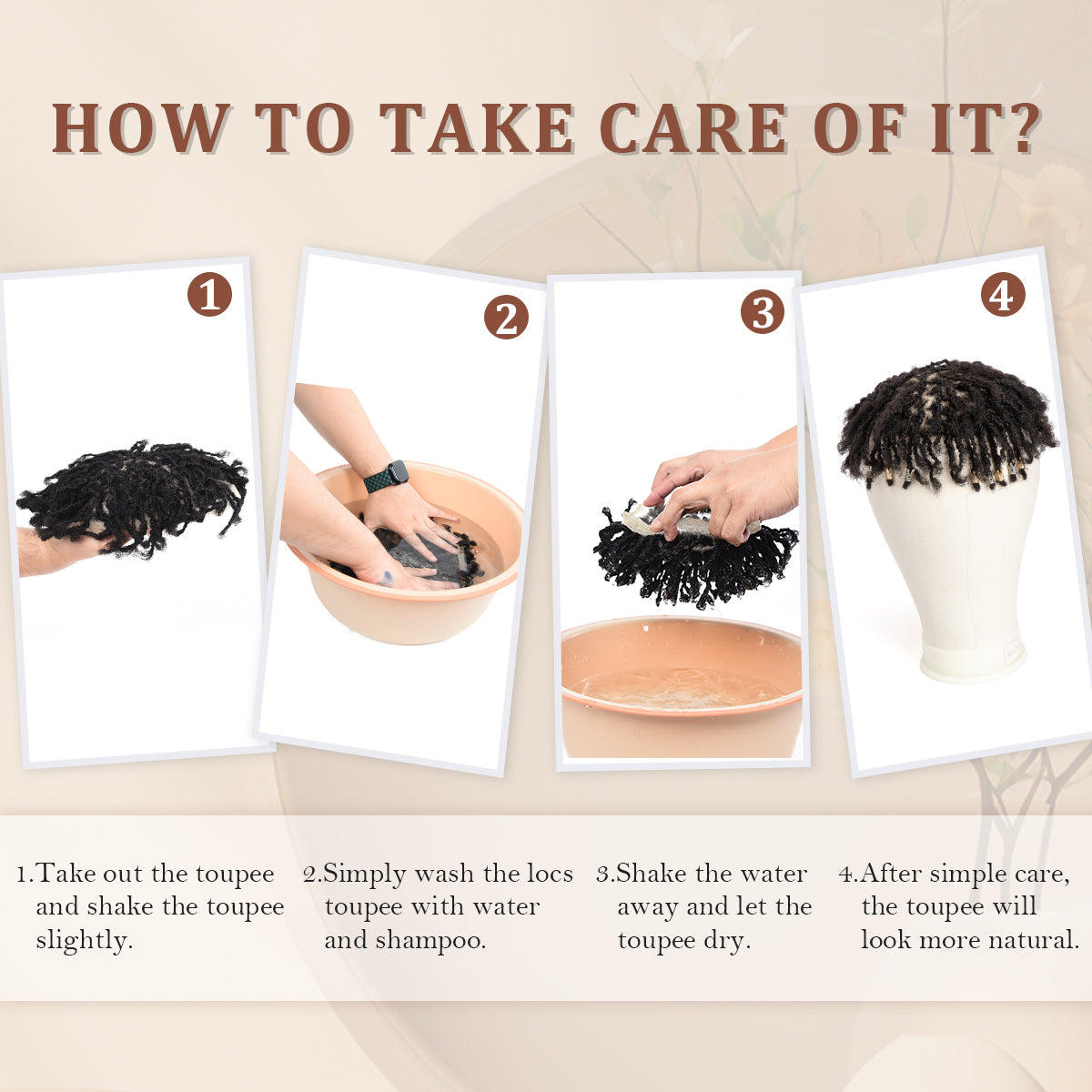 HOW TO TAKE CARE OF IT?

1

2

3

4

1.Take out the toupee and shake the toupee slightly.

2.Simply wash the locs toupee with water and shampoo.

3.Shake the water away and let the toupee dry.

4.After simple care, the toupee will look more natural.