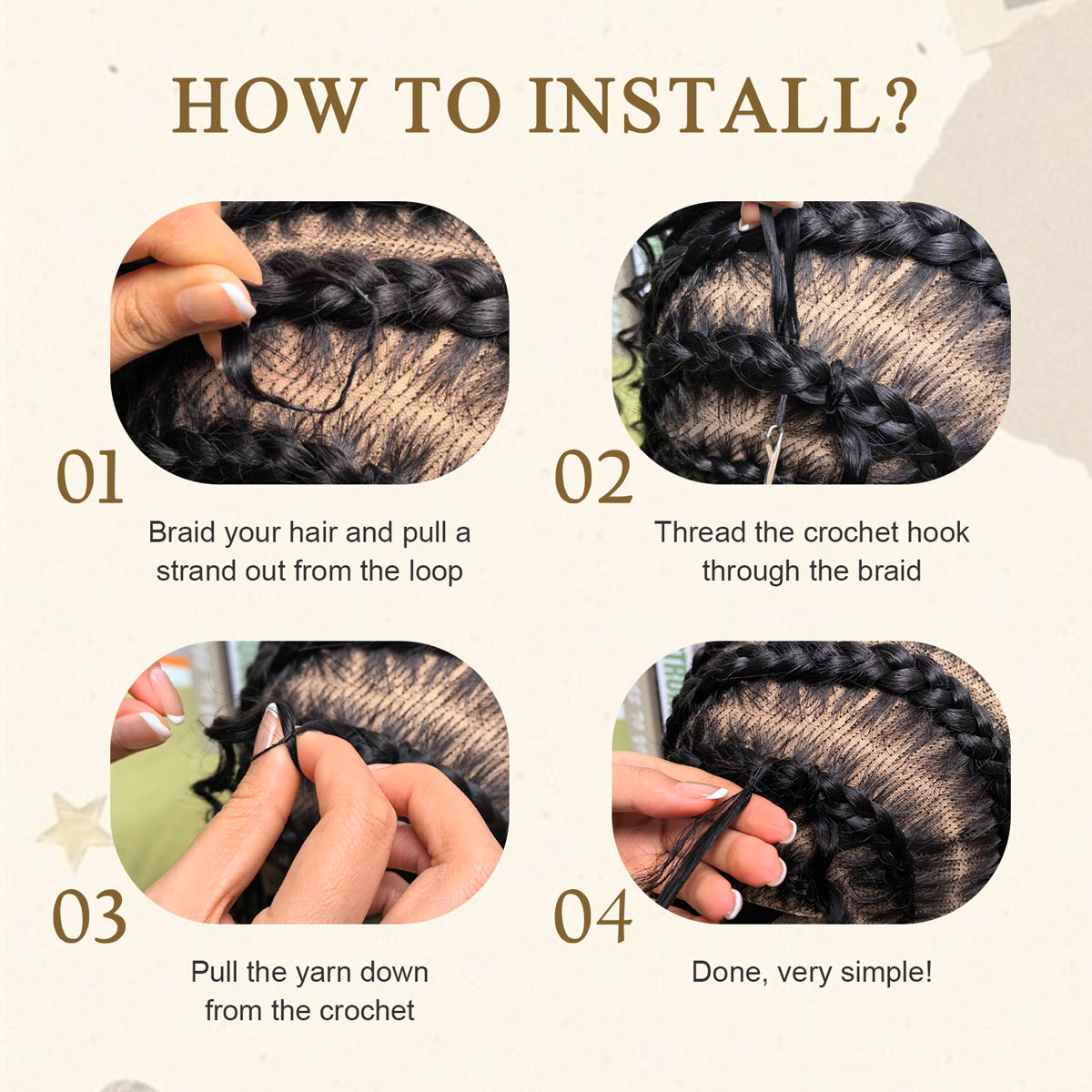 HOW TO INSTALL?

01

Braid your hair and pull a strand out from the loop

02

Thread the crochet hook through the braid

03

Pull the yarn down from the crochet

04

Done, very simple!