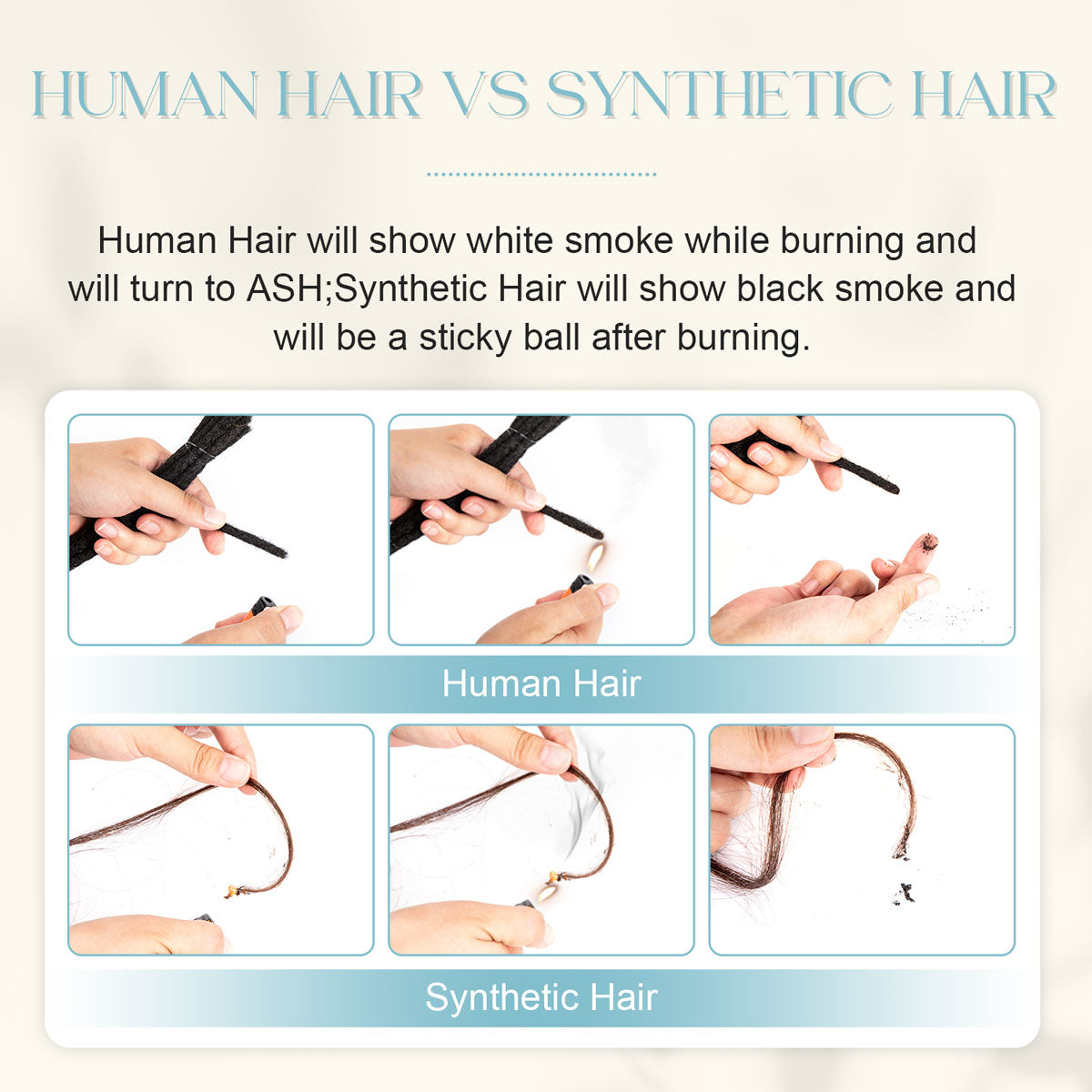 HUMAN HAIR VS SYNTHETIC HAIR

Human Hair will show white smoke while burning and will turn to ASH;Synthetic Hair will show black smoke and will be a sticky ball after burning.

Human Hair

Synthetic Hair