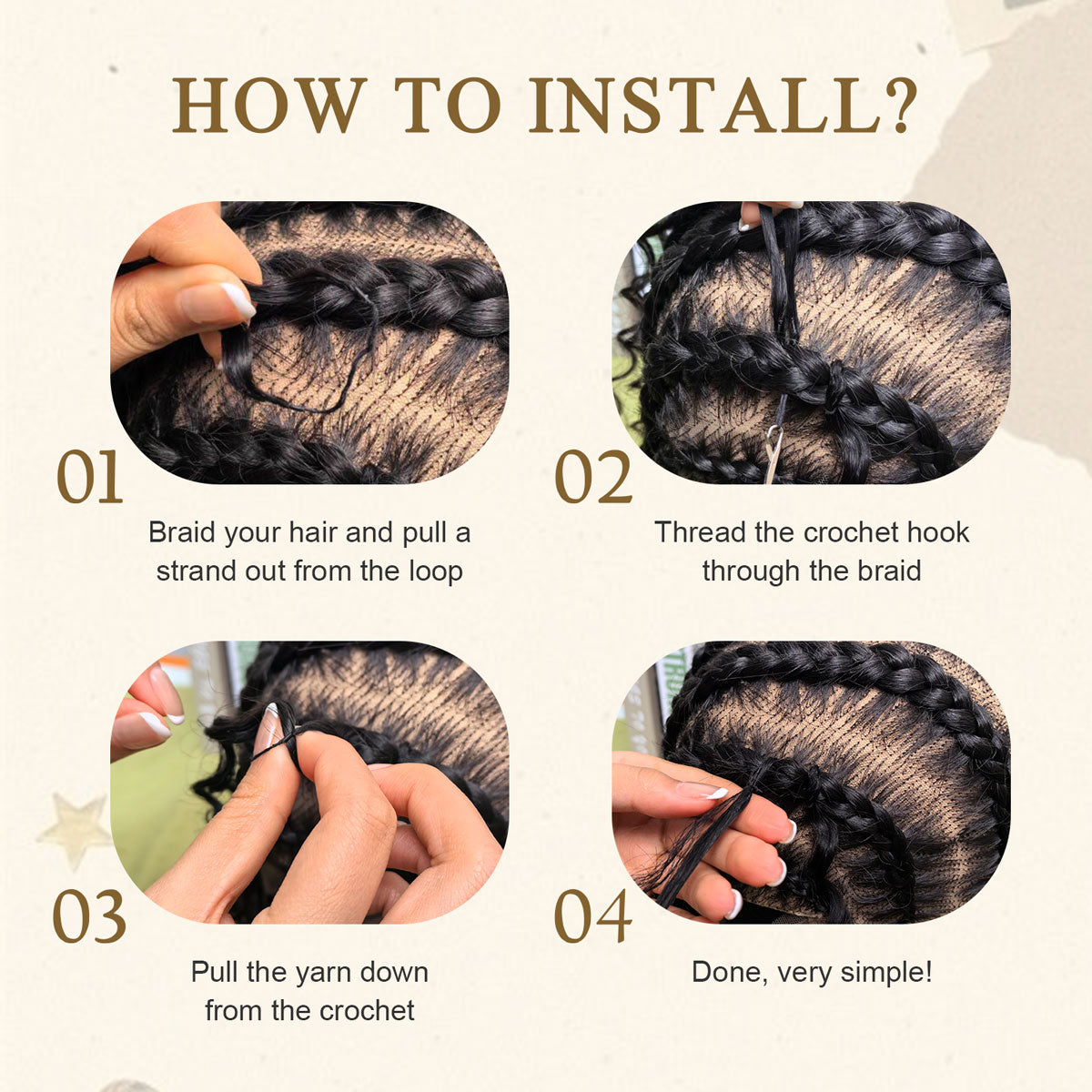 HOW TO INSTALL?

01

Braid your hair and pull a strand out from the loop

02

Thread the crochet hook through the braid

03

Pull the yarn down from the crochet

04

Done, very simple!