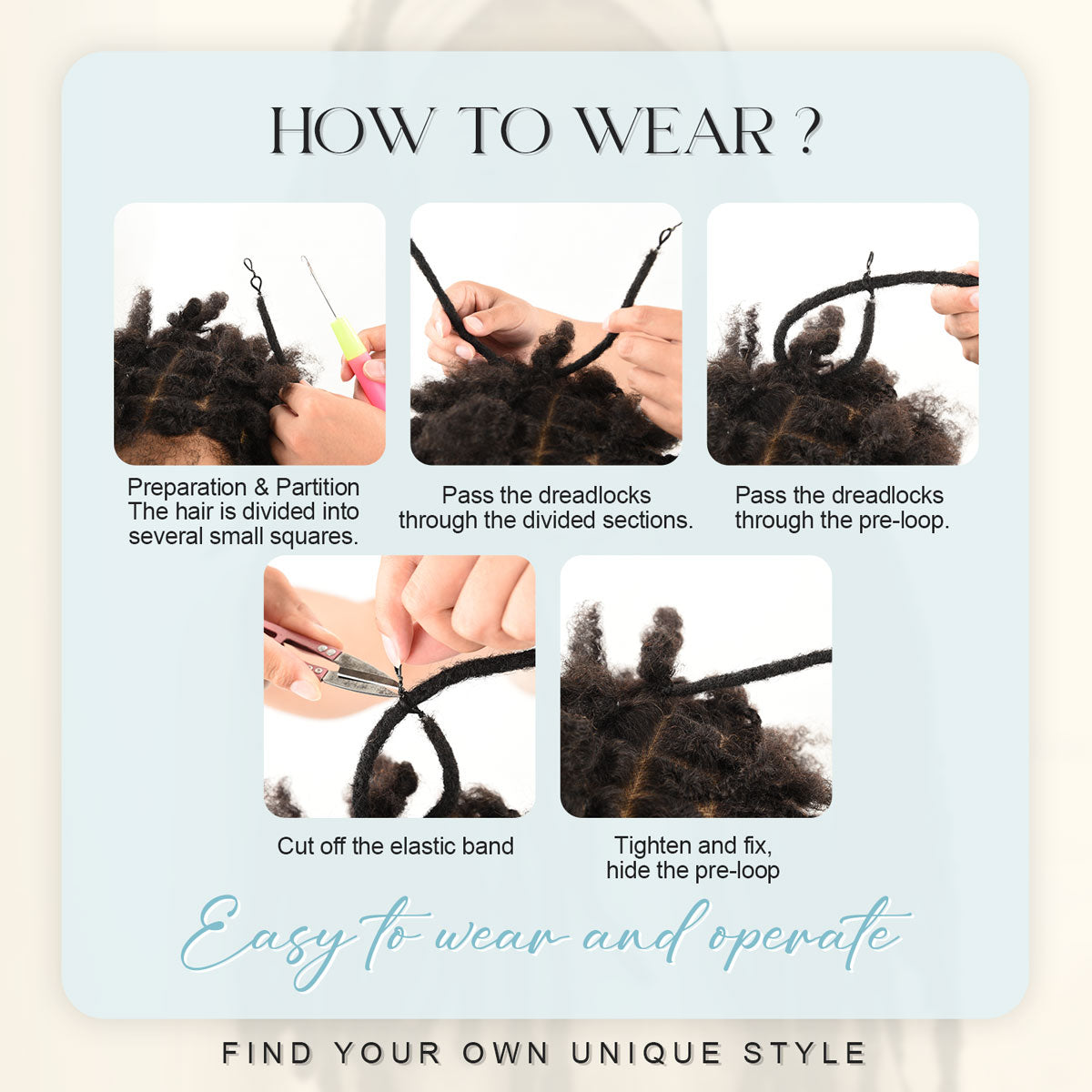 HOW TO WEAR ?

Preparation & Partition
The hair is divided into several small squares.

Pass the dreadlocks through the divided sections.

Pass the dreadlocks through the pre-loop.

Cut off the elastic band

Tighten and fix, hide the pre-loop

Easy to wear and operate

FIND YOUR OWN UNIQUE STYLE