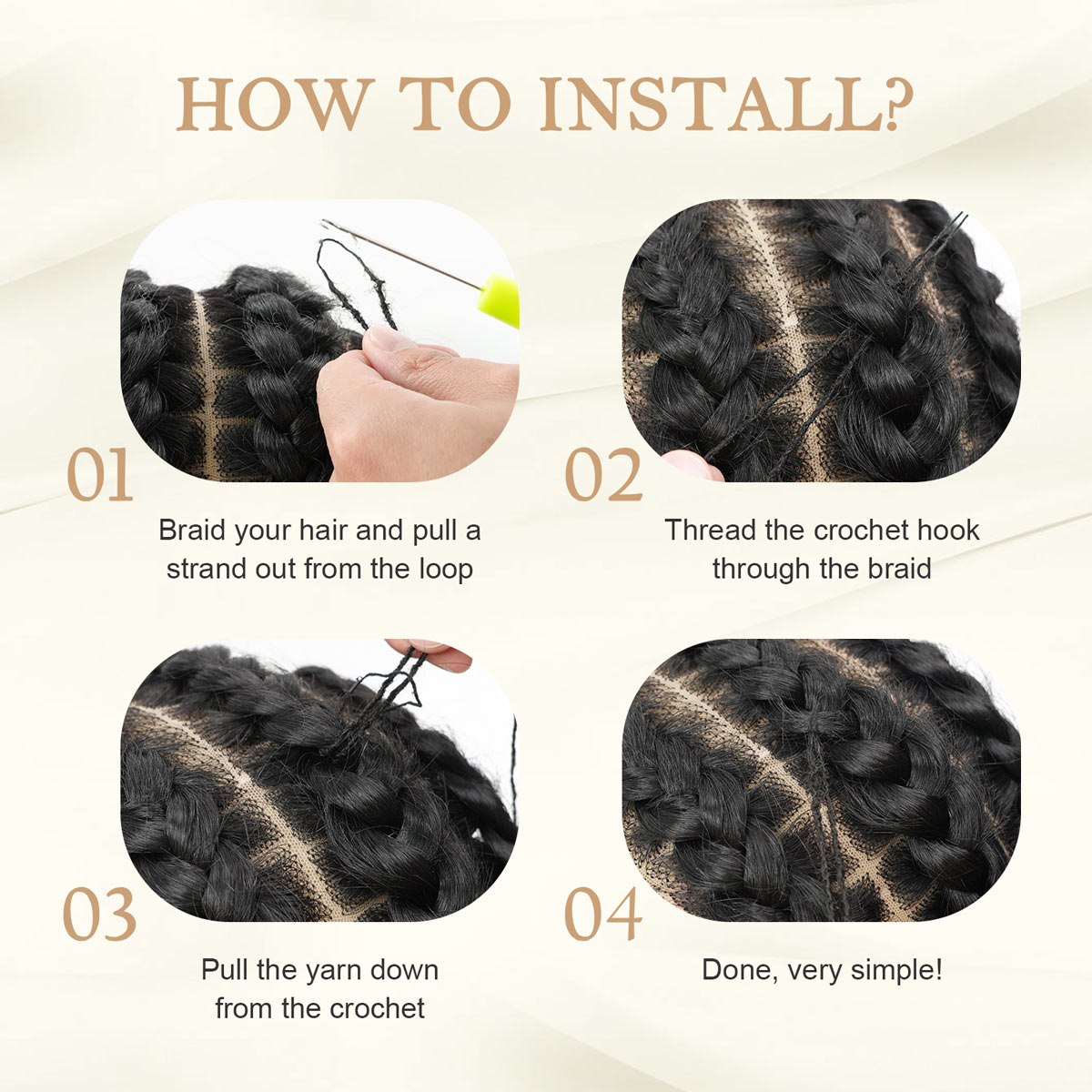 HOW TO INSTALL?

01

Braid your hair and pull a strand out from the loop

02

Thread the crochet hook through the braid

03

Pull the yarn down from the crochet

04

Done, very simple!